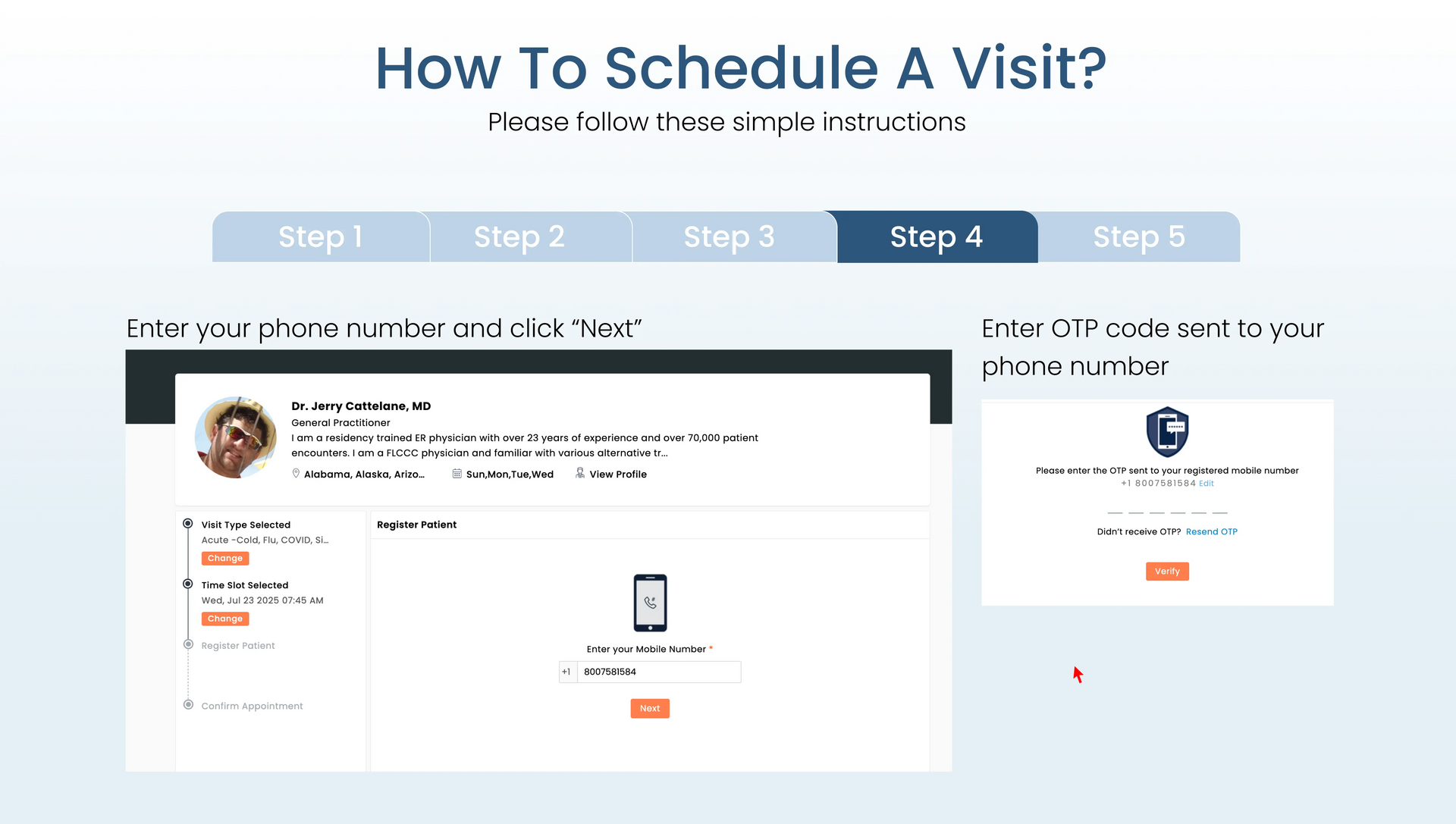 How To Schedule A Visit?
Please follow these simple instructions

Step 1 Step 2 Step 3 Step 4 Step 5

Enter your phone number and click “Next”

Dr. Jerry Cattelane, MD
General Practitioner
I am a residency trained ER physician with over 23 years of experience and over 70,000 patient encounters. I am a FLCCC physician and familiar with various alternative tr...
Alabama, Alaska, Arizo... Sun,Mon,Tue,Wed View Profile

Visit Type Selected
Acute -Cold, Flu, COVID, Si...
Change
Time Slot Selected
Wed, Jul 23 2025 07:45 AM
Change
Register Patient
Confirm Appointment

Register Patient

Enter your Mobile Number *
+1 8007581584
Next

Enter OTP code sent to your phone number

Please enter the OTP sent to your registered mobile number
+1 8007581584 Edit
Didn't receive OTP? Resend OTP
Verify